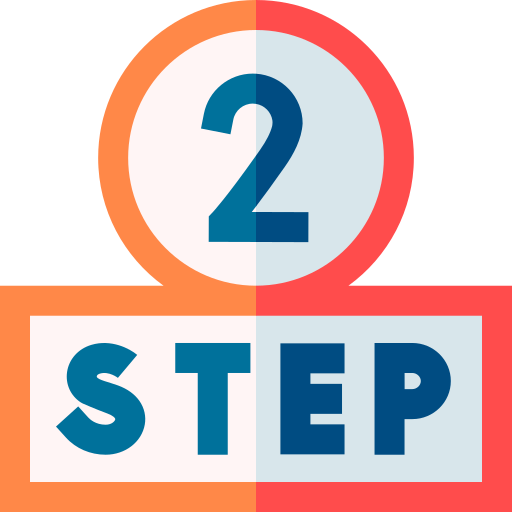 2
STEP