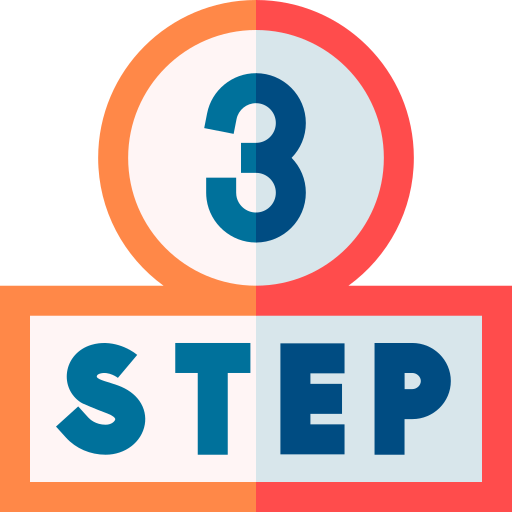 3

STEP